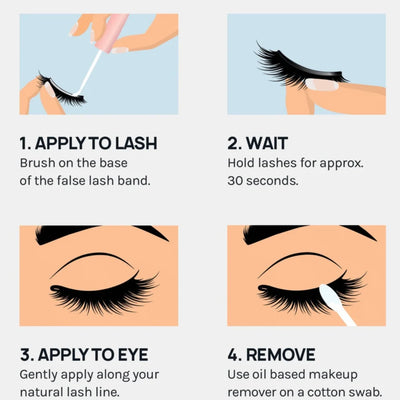 1. APPLY TO LASH
Brush on the base of the false lash band.

2. WAIT
Hold lashes for approx. 30 seconds.

3. APPLY TO EYE
Gently apply along your natural lash line.

4. REMOVE
Use oil based makeup remover on a cotton swab.