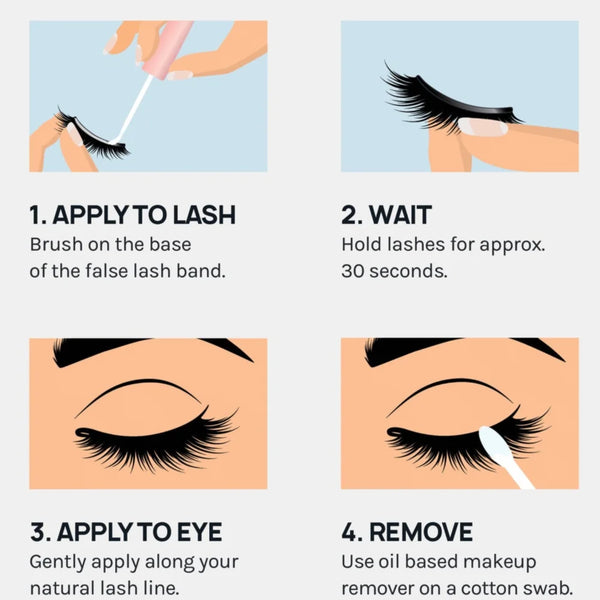 1. APPLY TO LASH
Brush on the base of the false lash band.

2. WAIT
Hold lashes for approx. 30 seconds.

3. APPLY TO EYE
Gently apply along your natural lash line.

4. REMOVE
Use oil based makeup remover on a cotton swab.